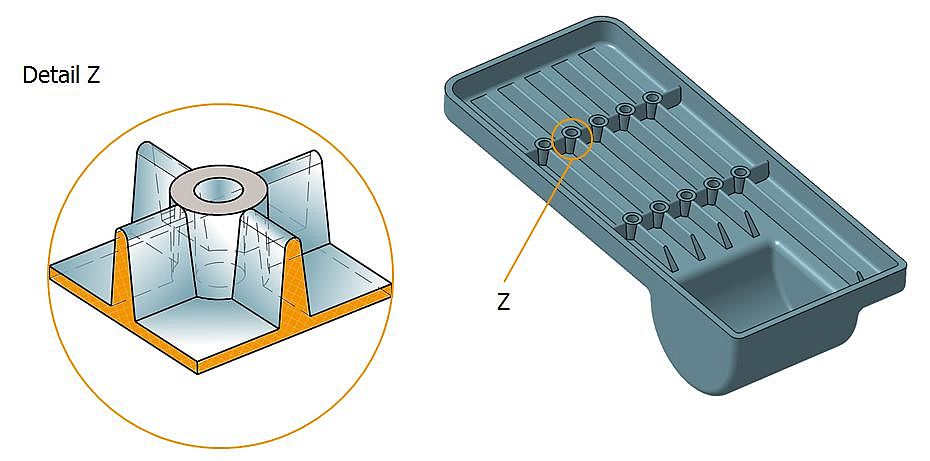 Detail Z

Z