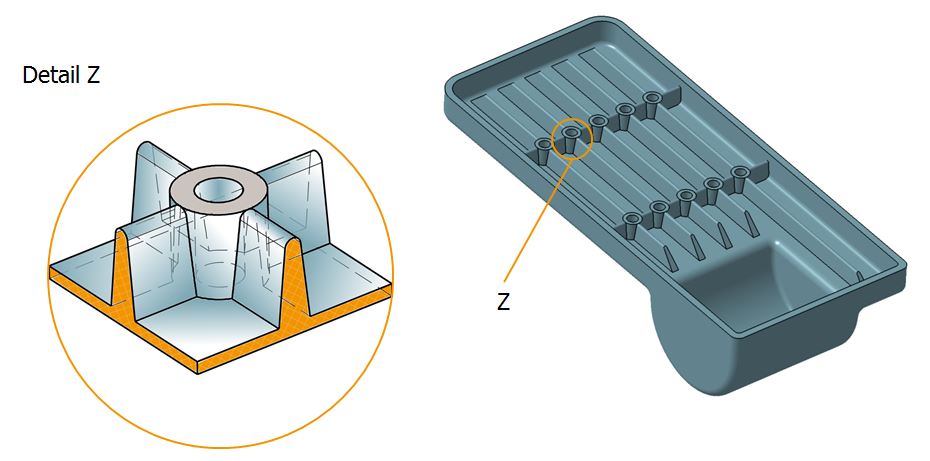 Detail Z

Z